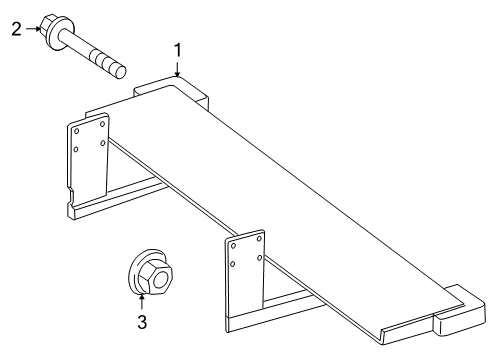 2
1
3