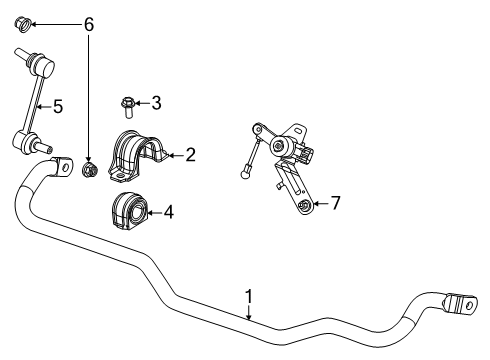 6
5
3
2
4
7
1