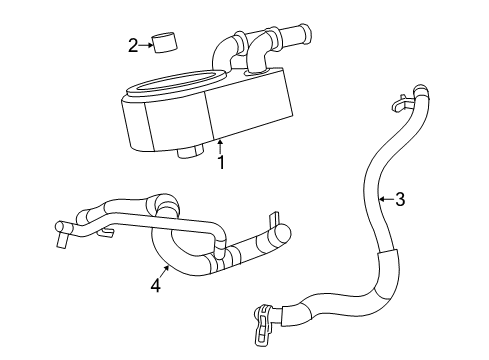 2
1
3
4