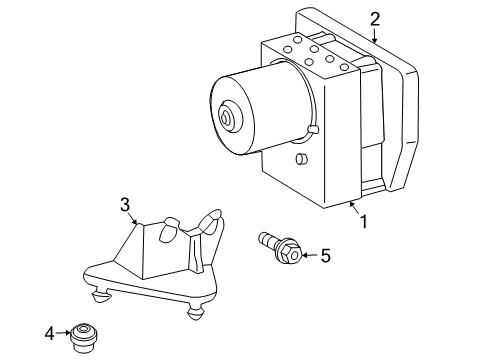 2
3
1
5
4