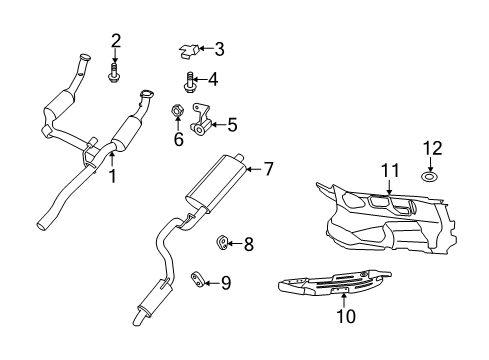 2
3
4
5
6
1
7
12
11
8
9
10