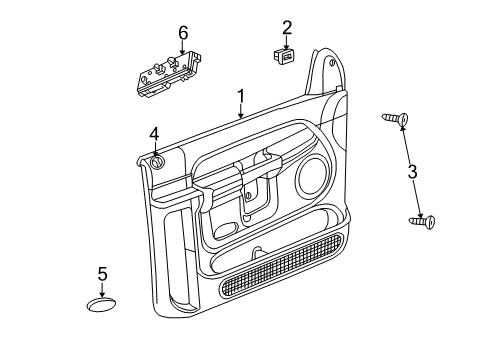 6
2
1
4
3
5