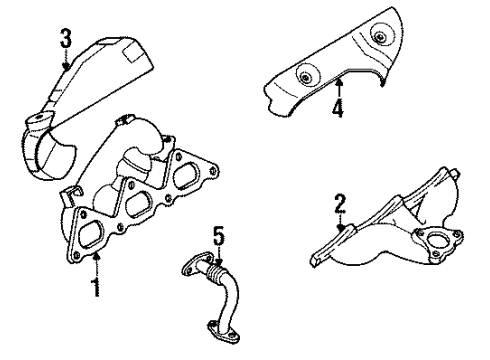 3
4
2
5
1