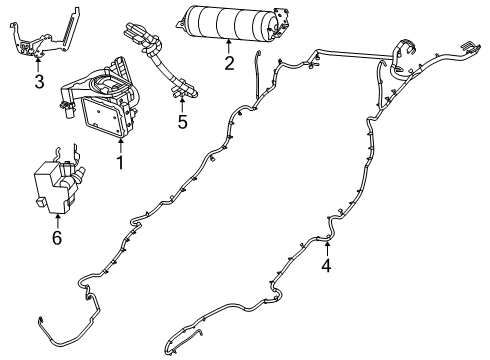 3
2
5
1
6
4