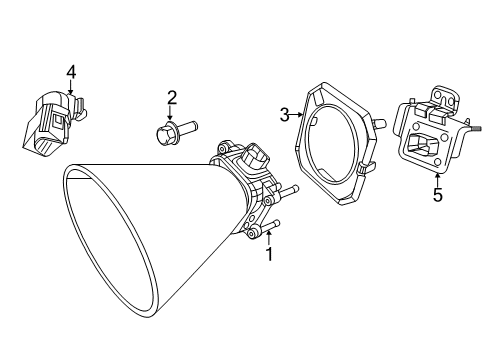 4
2
3
5
1