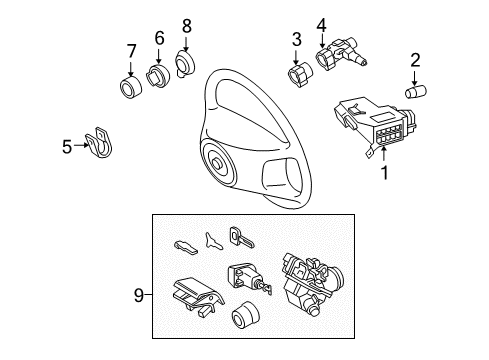 7
6
8
3
4
2
5
1
9