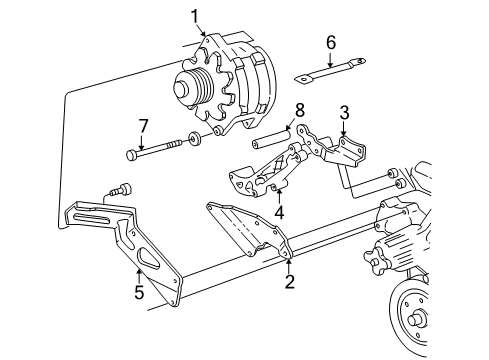 1
6
8
3
7
4
5
2