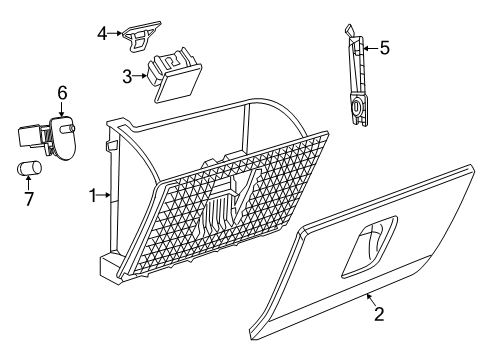 4
3
5
6
7
1
2