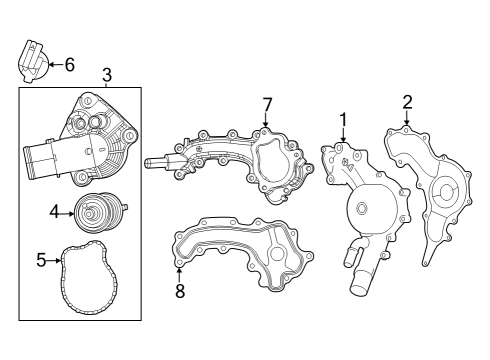 6
3
7
2
1
4
5
8