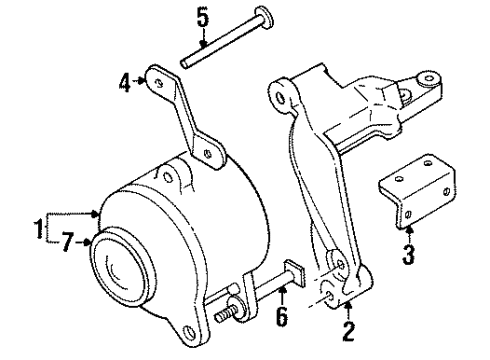 5
4
1
7
3
6
2