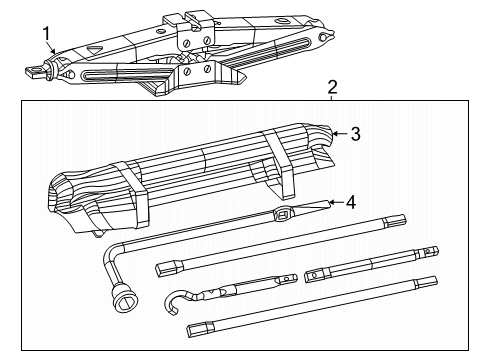 1
2
3
4