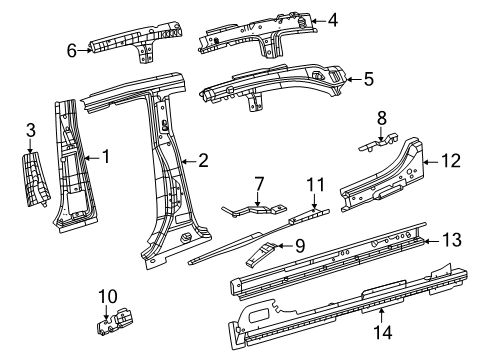 6
4
5
3
1
2
8
12
7
11
9
13
10
14