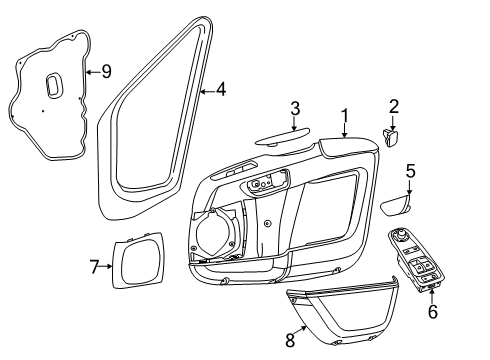 9
4
3
1
2
5
7
6
8