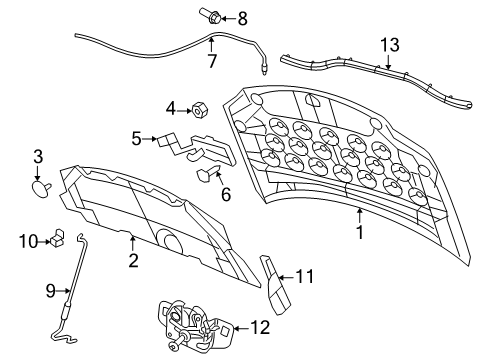 8
7
13
4
5
3
6
1
10
2
11
9
12