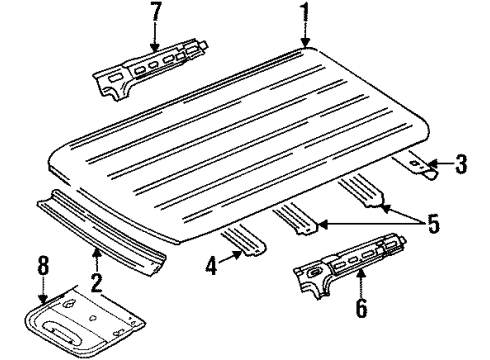 7
1
3
5
4
2
8
6