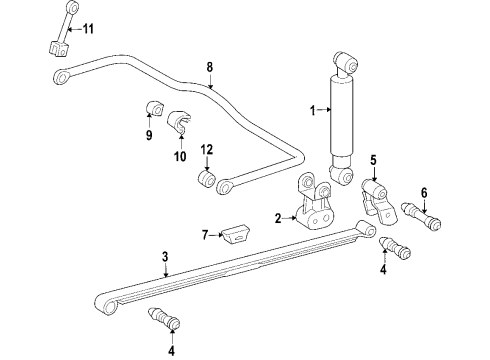 11
8
1
9
10
12
5
6
2
7
3
4
4