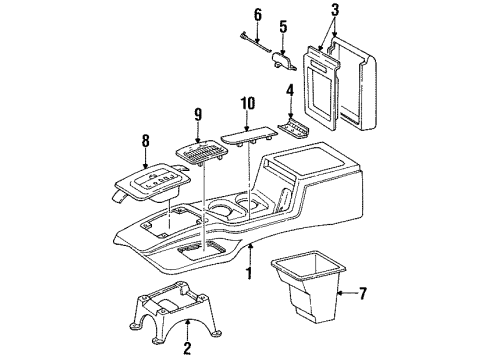 6
5
3
4
10
9
8
1
7
2