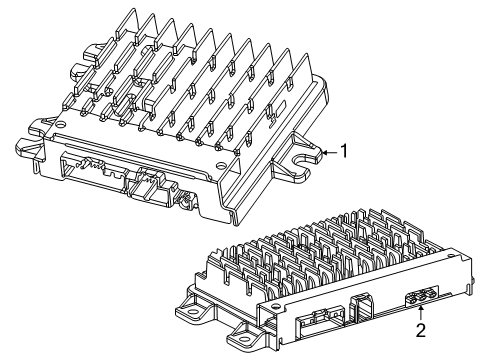 1

2