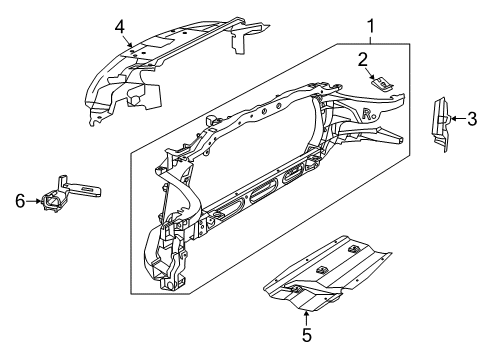 4
1
2
R.
3
6
5