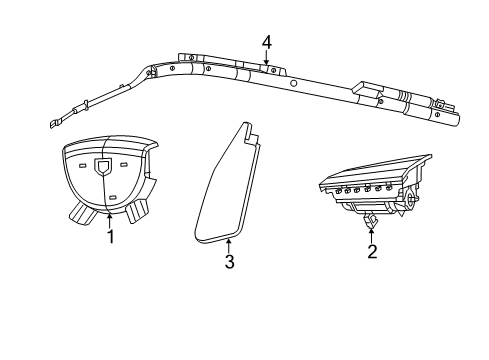 4

1

3

2