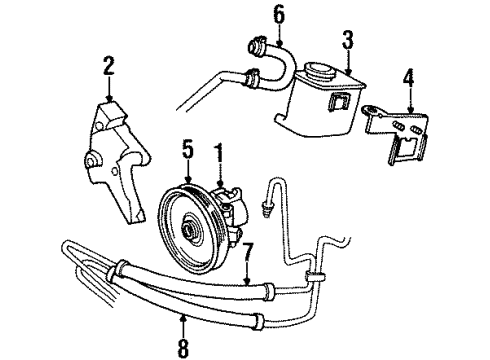 6
3
2
4
5
1
7
8