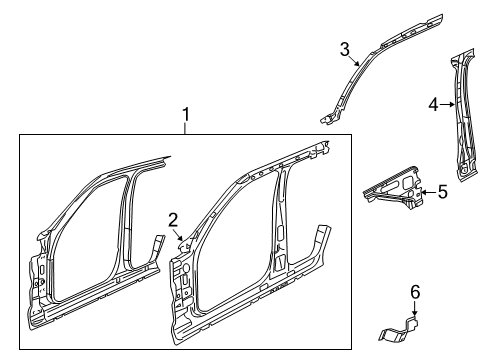 3
4
1
5
2
6