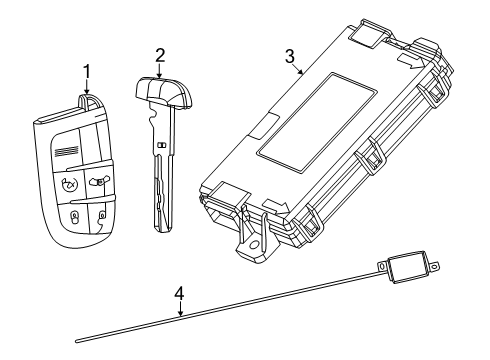 1
2
3
4