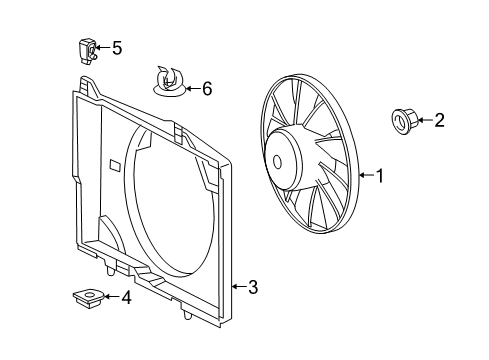 5
6
2
1
3
4