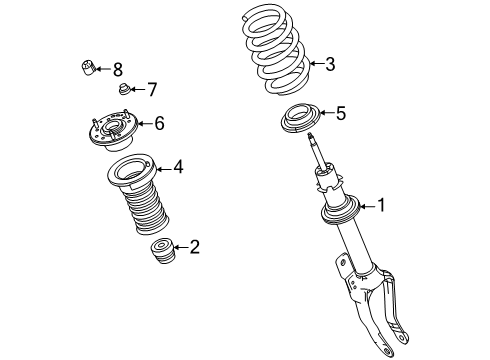 8
7
6
4
2
3
5
1