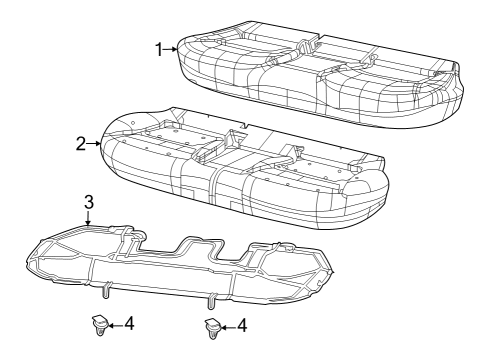 1
2
3
4
4