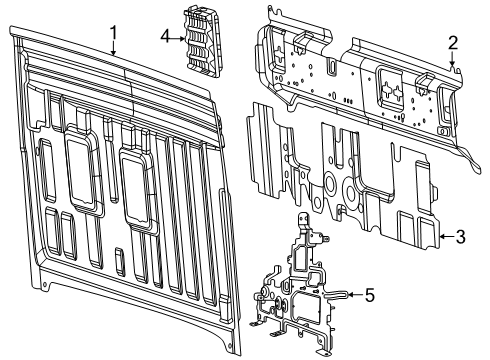 1
4
2
3
5