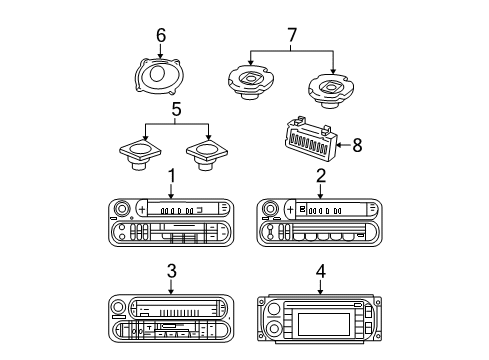 6
7
5
8
1
2
3
4