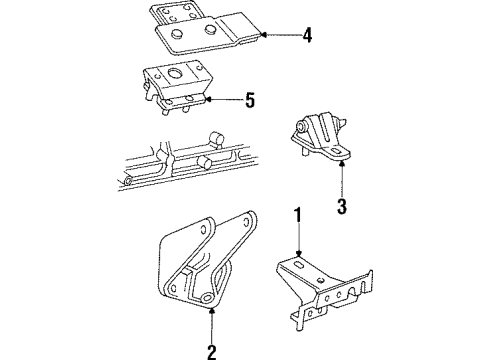 4
5
3
1
2