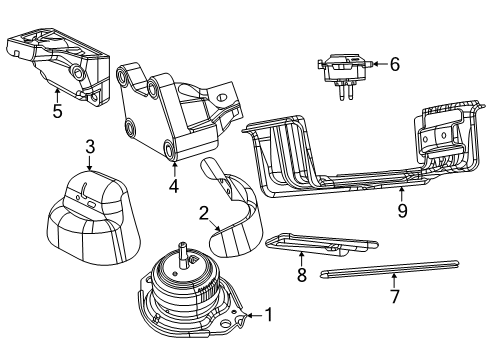 5
6
3
4
9
2
8
7
1