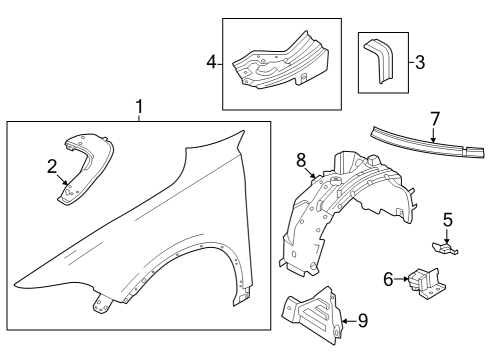 4
3
1
7
2
8
5
6
9