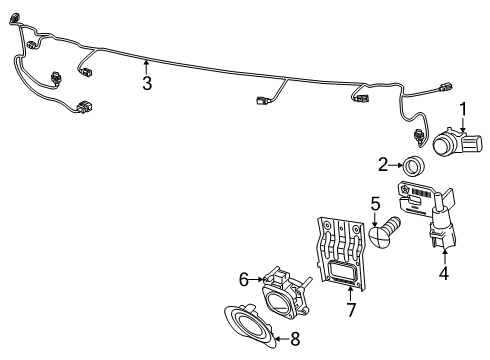 3
1
2
5
4
6
7
8