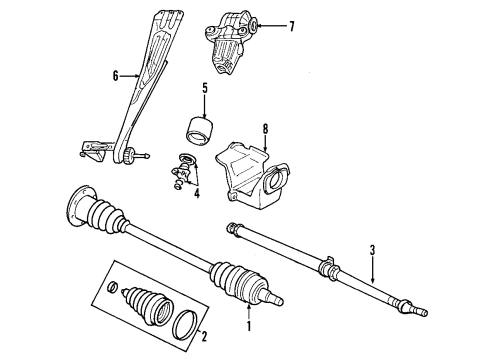 7
6
5
8
4
3
1
2