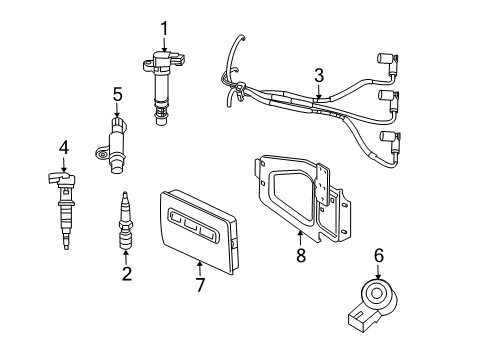 1
3
5
4
2
7
8
6