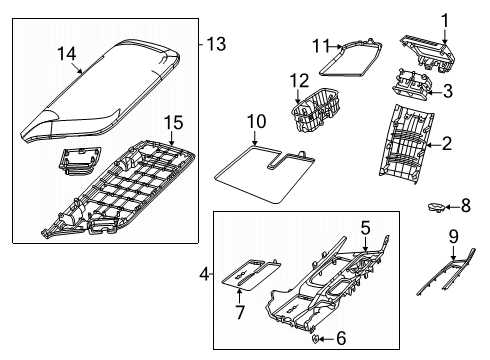 13
14
15
11
1
12
3
10
2
8
5
9
4
7
6