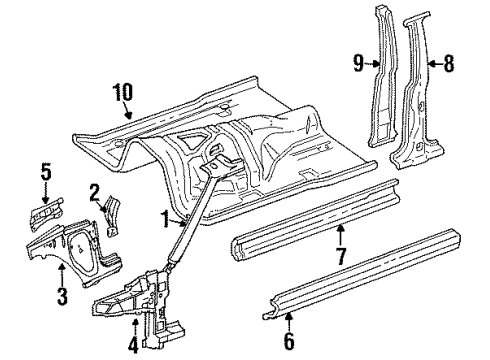 9
8
10
5
2
1
7
3
4
6