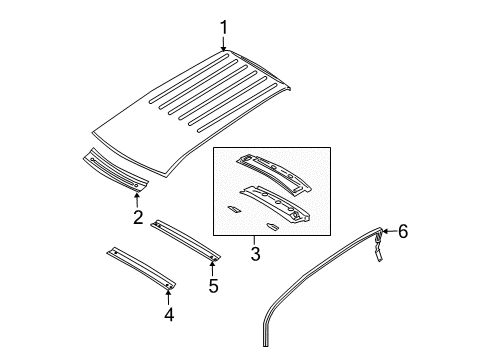 1
2
3
6
5
4