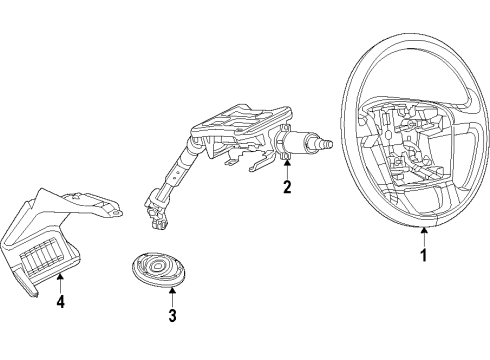 2
1
4
3