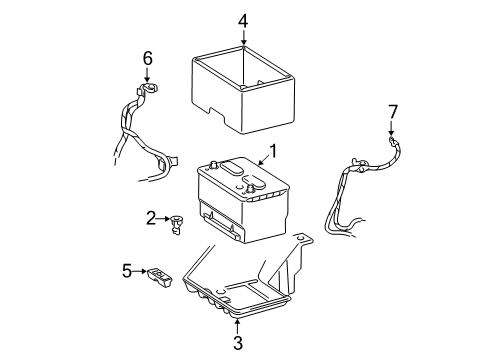 4
6
7
1
2
5
3