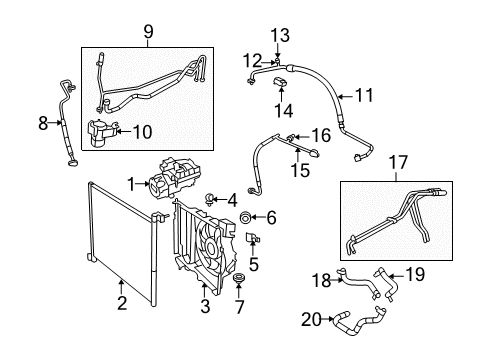 9
13
12
11
14
8
10
16
15
17
1
4
6
5
2
3
7
18
19
20