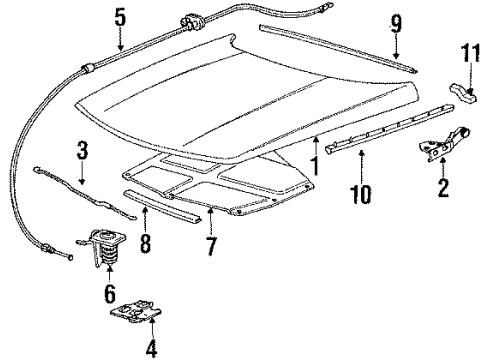 5
9
11
3
1
10
2
8
7
6
4