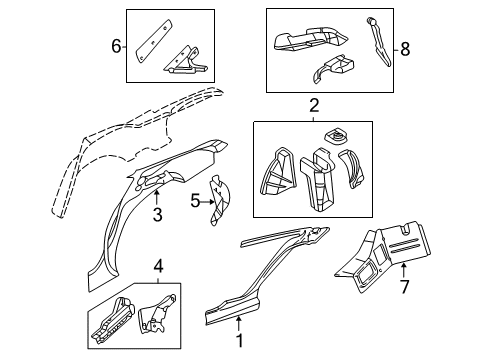 6
8
2
3
5
4
7
1