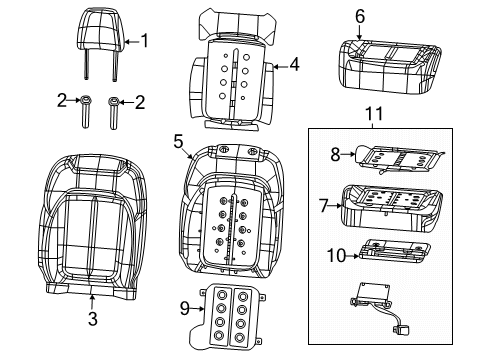 1
2
2
4
6
11
5
8
7
10
3
9