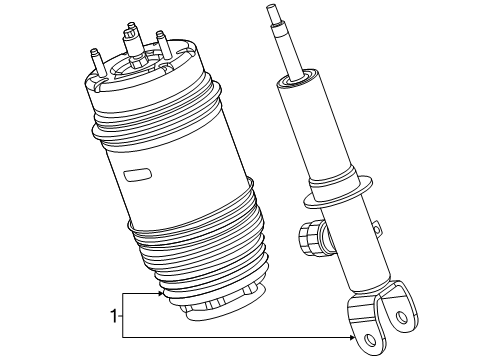 1