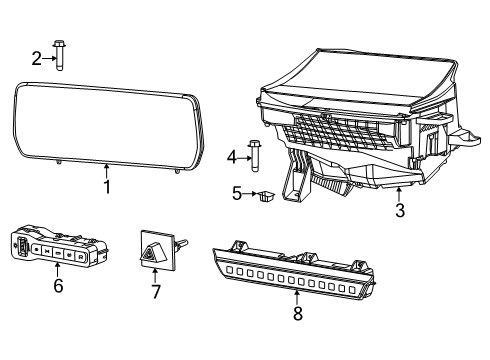 2
1
4
5
3
6
7
8