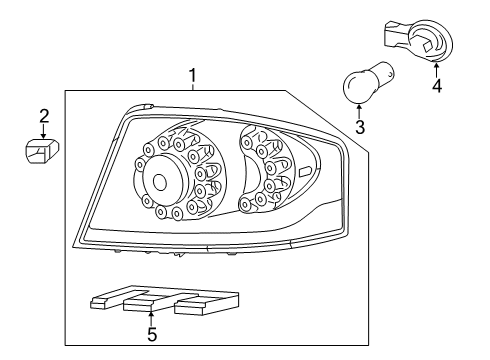 1
2
3
4
5